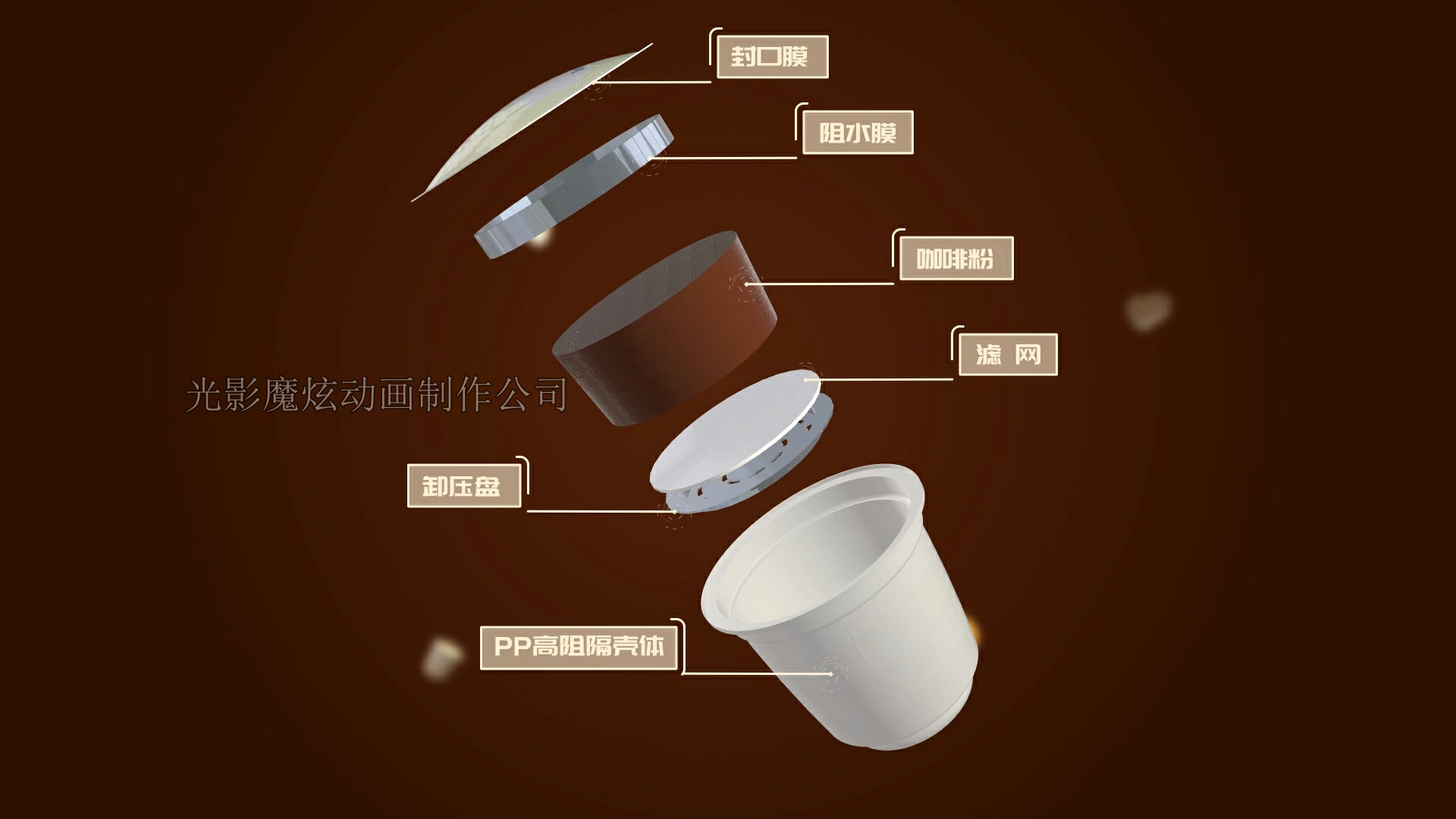 封口膜

阻水膜

咖啡粉

滤 网

光影魔炫动画制作公司

卸压盘

PP高阻隔壳体